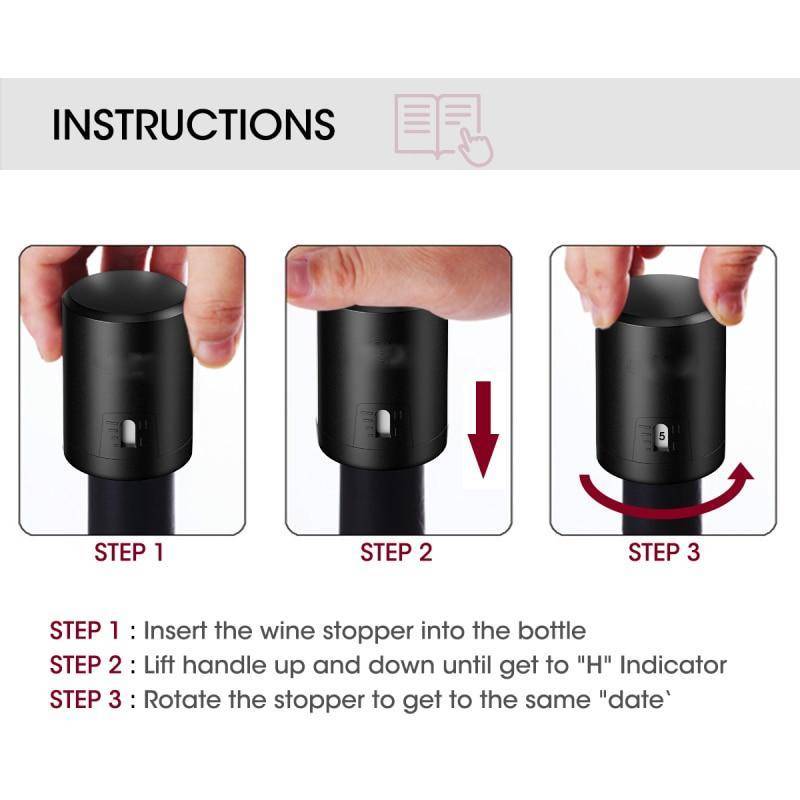 INSTRUCTIONS

5

STEP 1

STEP 2

STEP 3

STEP 1 : Insert the wine stopper into the bottle
STEP 2 : Lift handle up and down until get to "H" Indicator
STEP 3 : Rotate the stopper to get to the same "date`